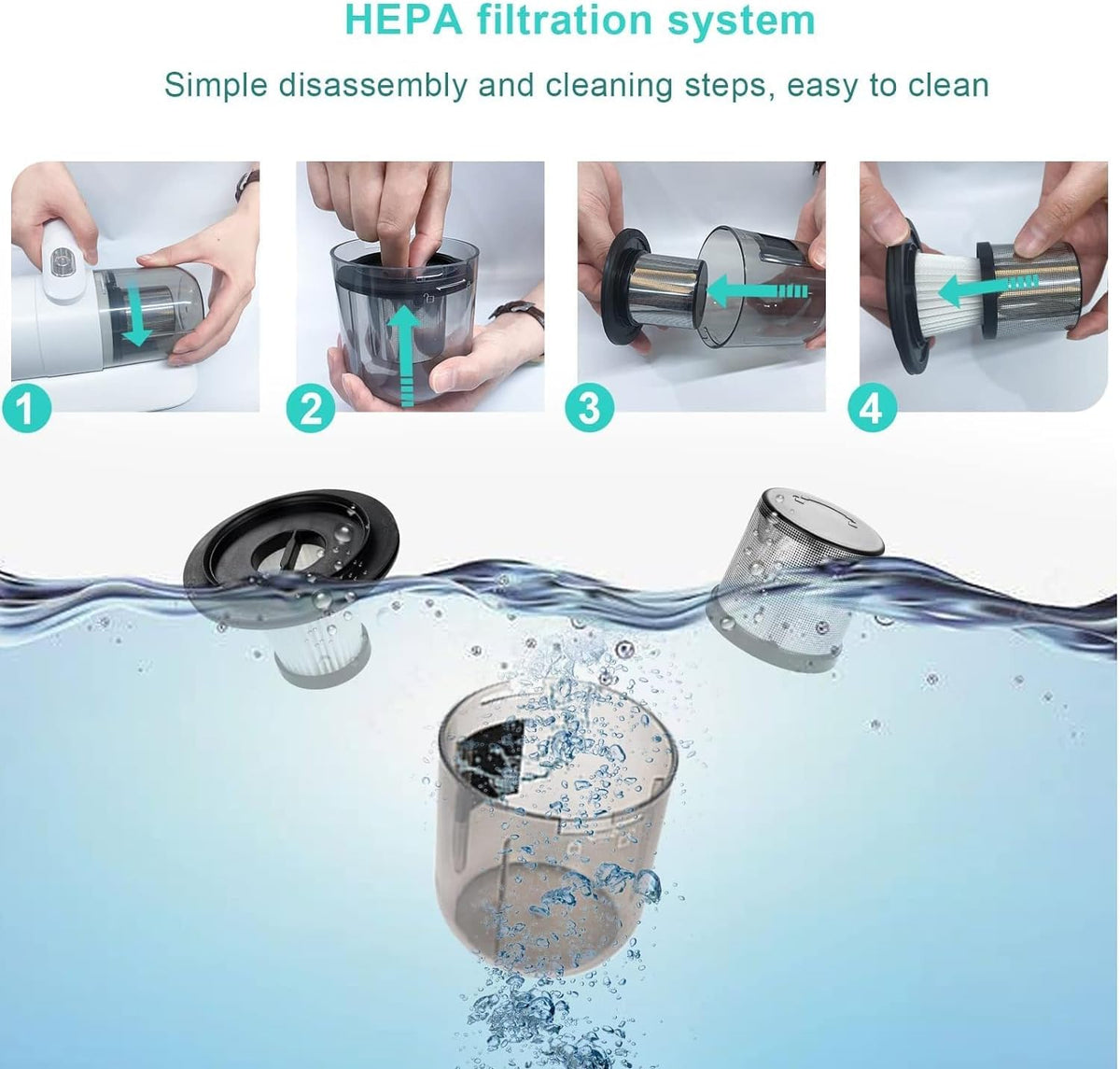 HEPA filtration system

Simple disassembly and cleaning steps, easy to clean

1

2

3

4